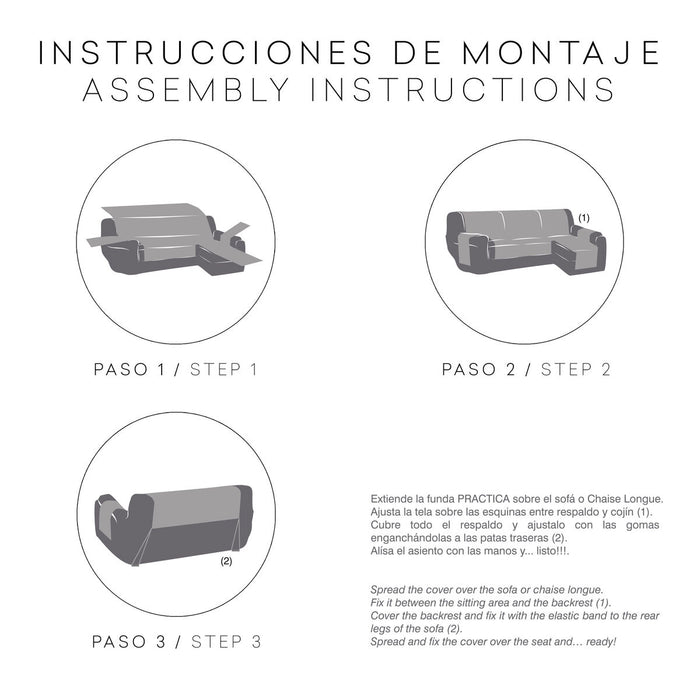 INSTRUCCIONES DE MONTAJE
ASSEMBLY INSTRUCTIONS

PASO 1 / STEP 1

(1)

PASO 2 / STEP 2

(2)

PASO 3 / STEP 3

Extiende la funda PRACTICA sobre el sofá o Chaise Longue.
Ajusta la tela sobre las esquinas entre respaldo y cojín (1).
Cubre todo el respaldo y ajustalo con las gomas enganchándolas a las patas traseras (2).
Alísa el asiento con las manos y... listo!!!.

Spread the cover over the sofa or chaise longue.
Fix it between the sitting area and the backrest (1).
Cover the backrest and fix it with the elastic band to the rear legs of the sofa (2).
Spread and fix the cover over the seat and... ready!