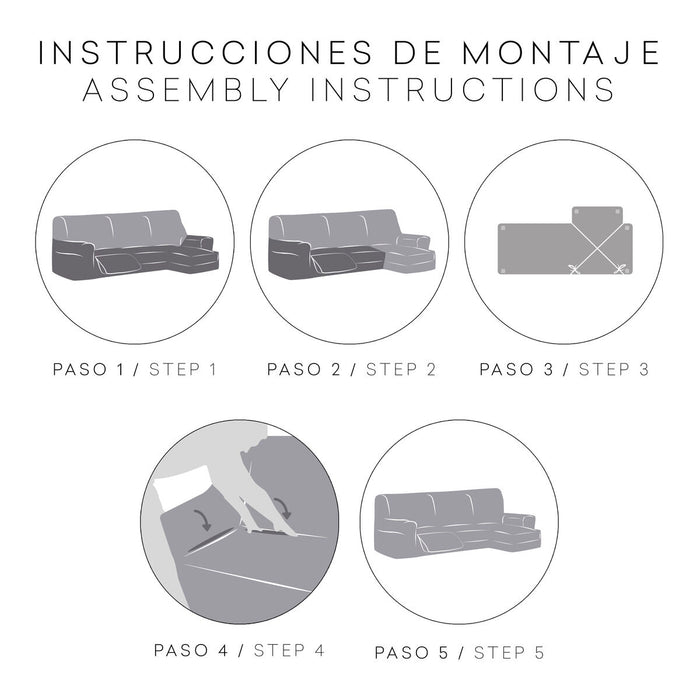 INSTRUCCIONES DE MONTAJE
ASSEMBLY INSTRUCTIONS

PASO 1 / STEP 1

PASO 2 / STEP 2

PASO 3 / STEP 3

PASO 4 / STEP 4

PASO 5 / STEP 5