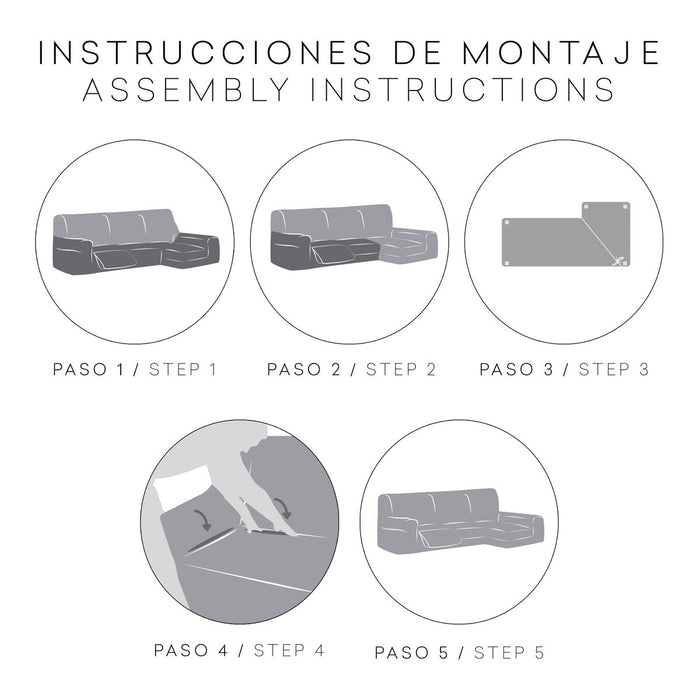 INSTRUCCIONES DE MONTAJE
ASSEMBLY INSTRUCTIONS

PASO 1 / STEP 1

PASO 2 / STEP 2

PASO 3 / STEP 3

PASO 4 / STEP 4

PASO 5 / STEP 5