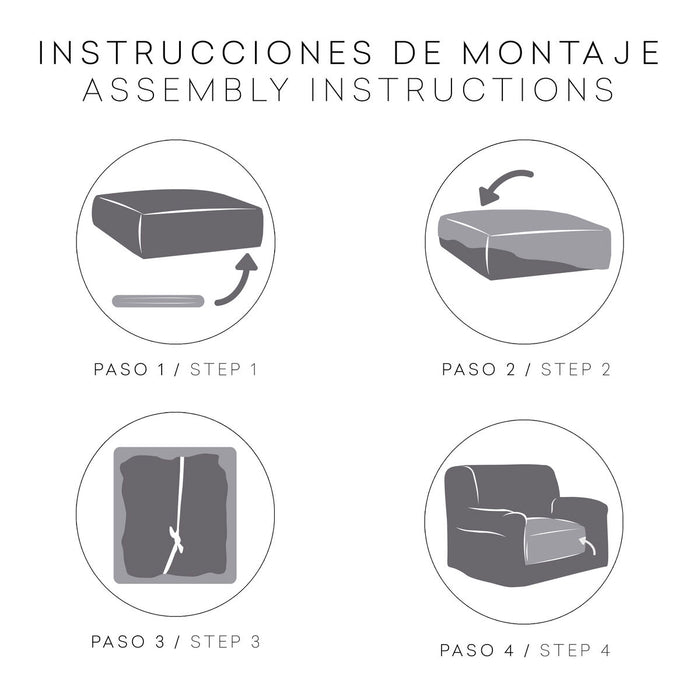 INSTRUCCIONES DE MONTAJE
ASSEMBLY INSTRUCTIONS

PASO 1 / STEP 1

PASO 2 / STEP 2

PASO 3 / STEP 3

PASO 4 / STEP 4