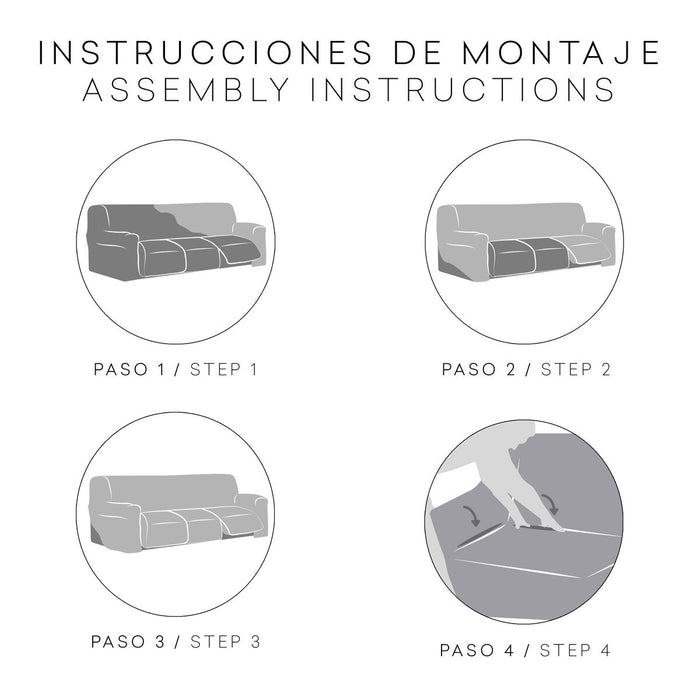 INSTRUCCIONES DE MONTAJE
ASSEMBLY INSTRUCTIONS

PASO 1 / STEP 1

PASO 2 / STEP 2

PASO 3 / STEP 3

PASO 4 / STEP 4