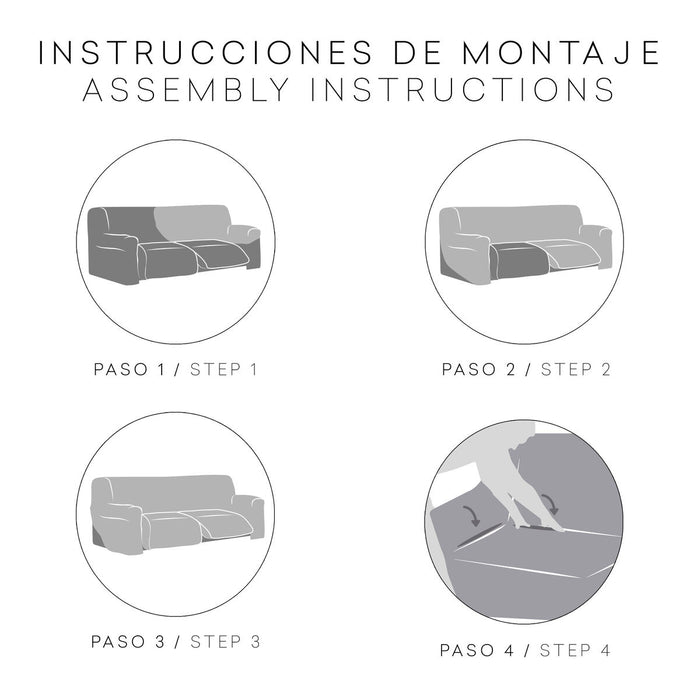 INSTRUCCIONES DE MONTAJE
ASSEMBLY INSTRUCTIONS

PASO 1 / STEP 1

PASO 2 / STEP 2

PASO 3 / STEP 3

PASO 4 / STEP 4