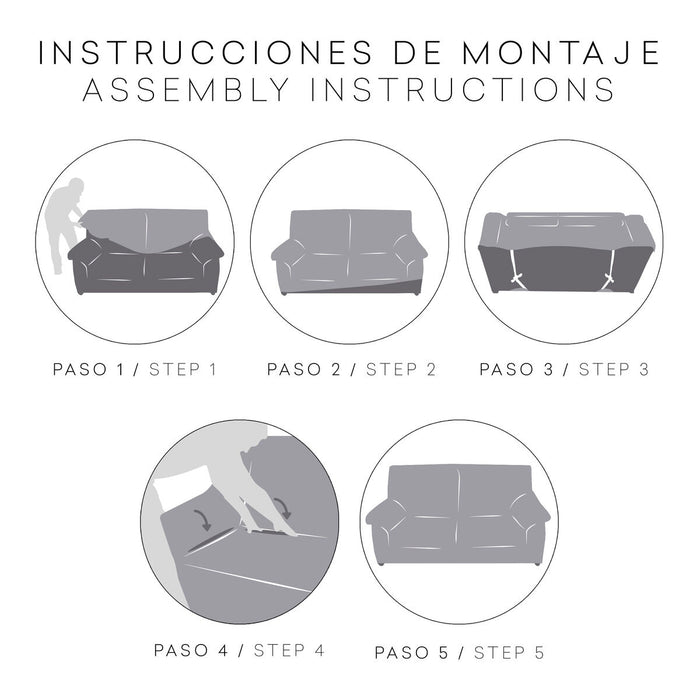 INSTRUCCIONES DE MONTAJE
ASSEMBLY INSTRUCTIONS

PASO 1 / STEP 1

PASO 2 / STEP 2

PASO 3 / STEP 3

PASO 4 / STEP 4

PASO 5 / STEP 5