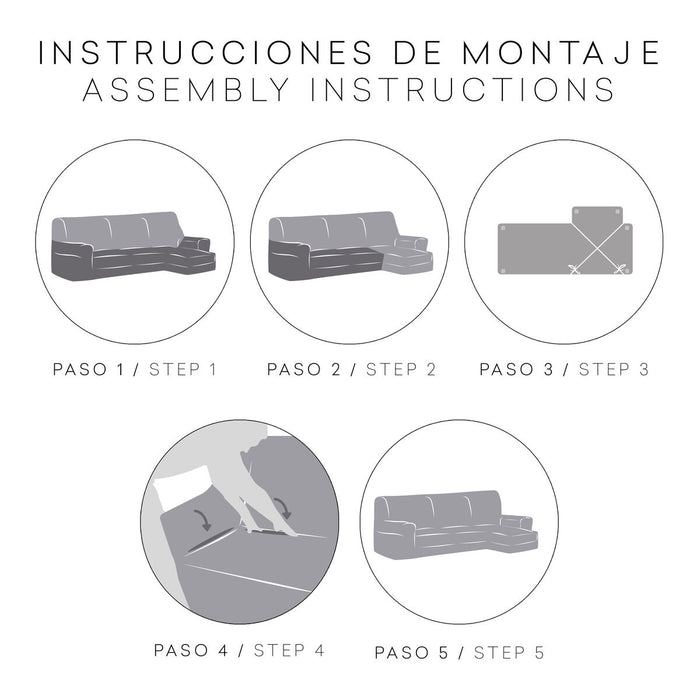 INSTRUCCIONES DE MONTAJE
ASSEMBLY INSTRUCTIONS

PASO 1 / STEP 1

PASO 2 / STEP 2

PASO 3 / STEP 3

PASO 4 / STEP 4

PASO 5 / STEP 5