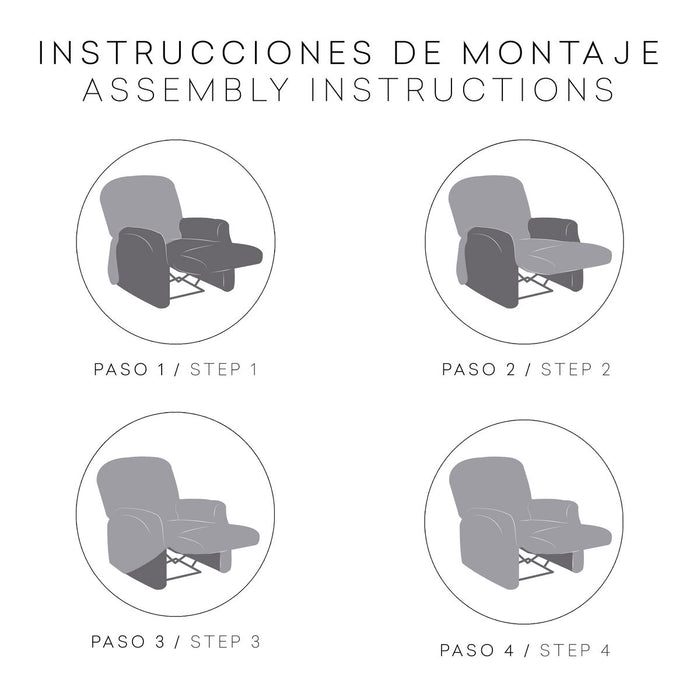 INSTRUCCIONES DE MONTAJE
ASSEMBLY INSTRUCTIONS

PASO 1 / STEP 1

PASO 2 / STEP 2

PASO 3 / STEP 3

PASO 4 / STEP 4