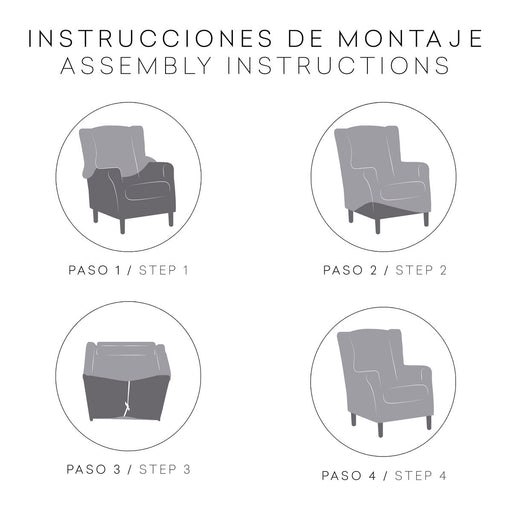 INSTRUCCIONES DE MONTAJE
ASSEMBLY INSTRUCTIONS

PASO 1 / STEP 1

PASO 2 / STEP 2

PASO 3 / STEP 3

PASO 4 / STEP 4