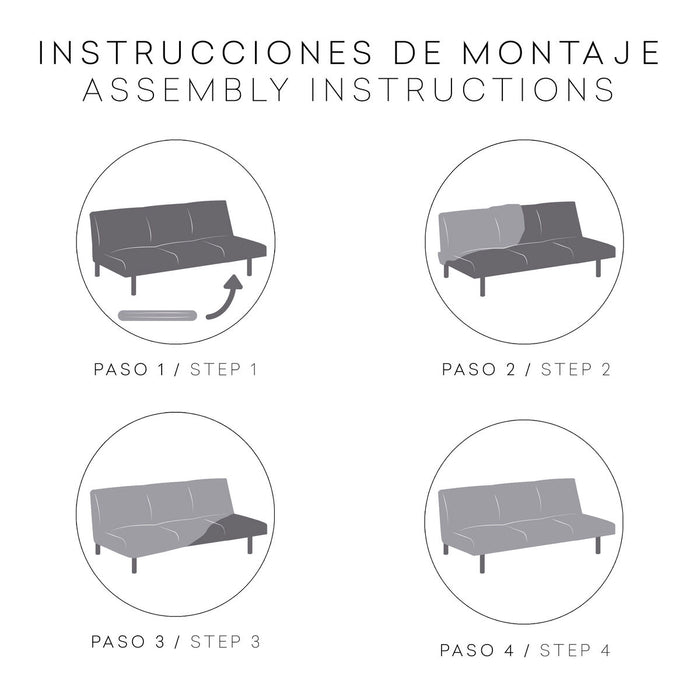 INSTRUCCIONES DE MONTAJE
ASSEMBLY INSTRUCTIONS

PASO 1 / STEP 1

PASO 2 / STEP 2

PASO 3 / STEP 3

PASO 4 / STEP 4