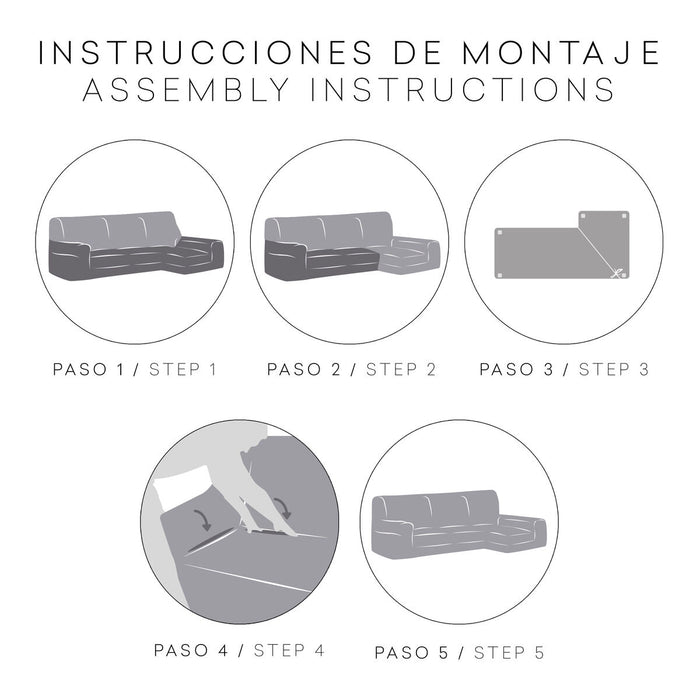 INSTRUCCIONES DE MONTAJE
ASSEMBLY INSTRUCTIONS

PASO 1 / STEP 1

PASO 2 / STEP 2

PASO 3 / STEP 3

PASO 4 / STEP 4

PASO 5 / STEP 5