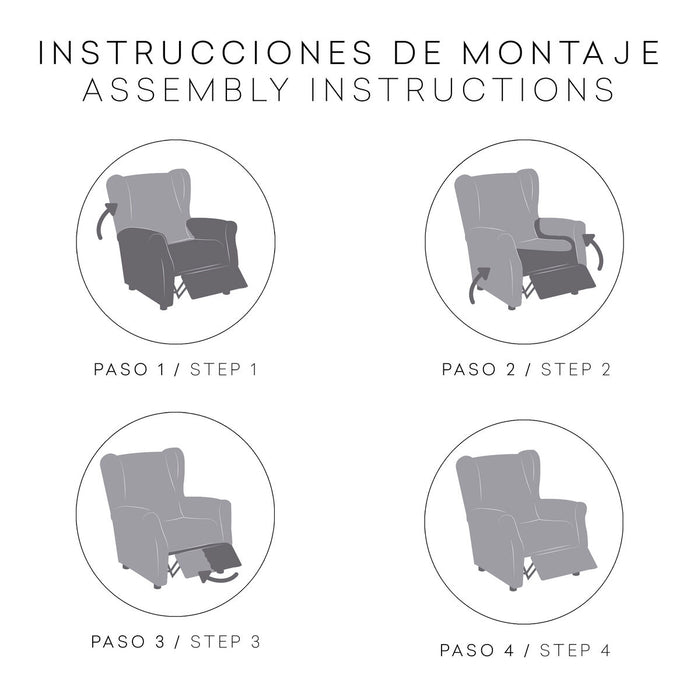 INSTRUCCIONES DE MONTAJE
ASSEMBLY INSTRUCTIONS

PASO 1 / STEP 1

PASO 2 / STEP 2

PASO 3 / STEP 3

PASO 4 / STEP 4