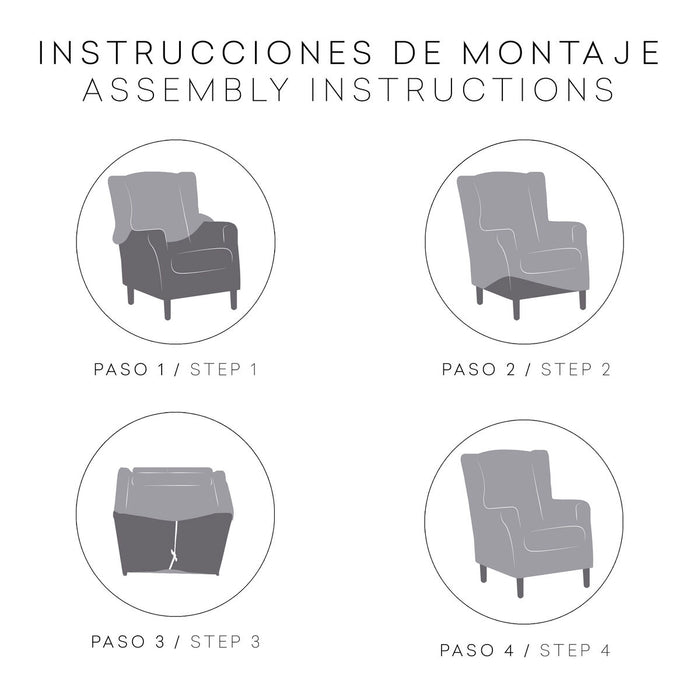 INSTRUCCIONES DE MONTAJE
ASSEMBLY INSTRUCTIONS

PASO 1 / STEP 1

PASO 2 / STEP 2

PASO 3 / STEP 3

PASO 4 / STEP 4