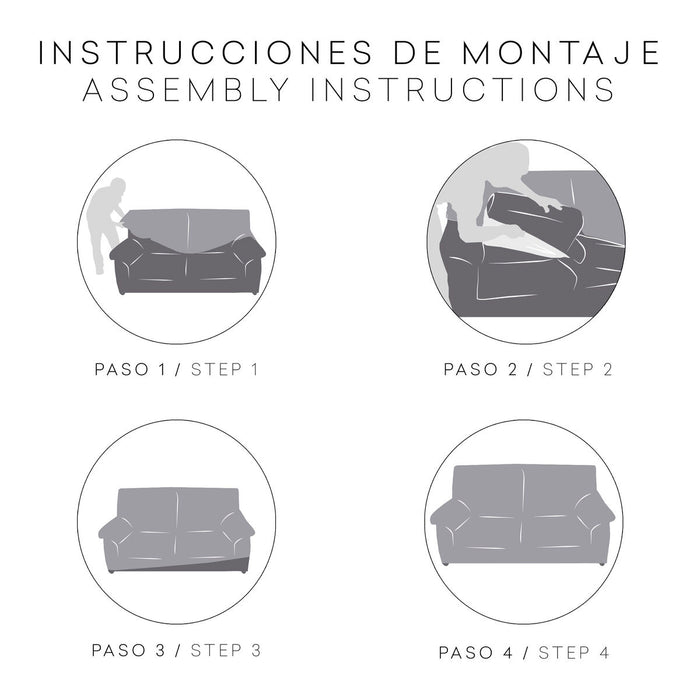 INSTRUCCIONES DE MONTAJE
ASSEMBLY INSTRUCTIONS

PASO 1 / STEP 1

PASO 2 / STEP 2

PASO 3 / STEP 3

PASO 4 / STEP 4