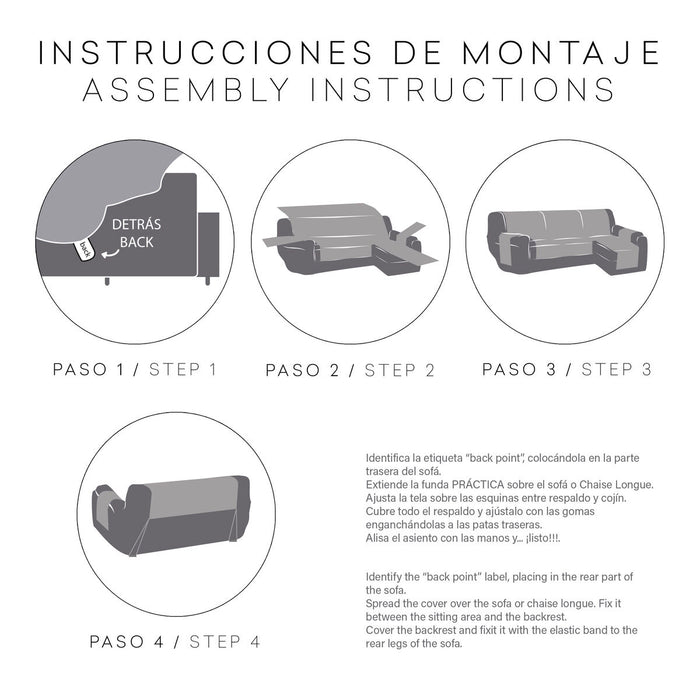 INSTRUCCIONES DE MONTAJE
ASSEMBLY INSTRUCTIONS

DETRÁS
BACK
back

PASO 1 / STEP 1

PASO 2 / STEP 2

PASO 3 / STEP 3

PASO 4 / STEP 4

Identifica la etiqueta "back point", colocándola en la parte trasera del sofá.
Extiende la funda PRÁCTICA sobre el sofá o Chaise Longue.
Ajusta la tela sobre las esquinas entre respaldo y cojín.
Cubre todo el respaldo y ajústalo con las gomas enganchándolas a las patas traseras.
Alisa el asiento con las manos y... ¡listo!!!.

Identify the "back point" label, placing in the rear part of the sofa.
Spread the cover over the sofa or chaise longue. Fix it between the sitting area and the backrest.
Cover the backrest and fixit it with the elastic band to the rear legs of the sofa.