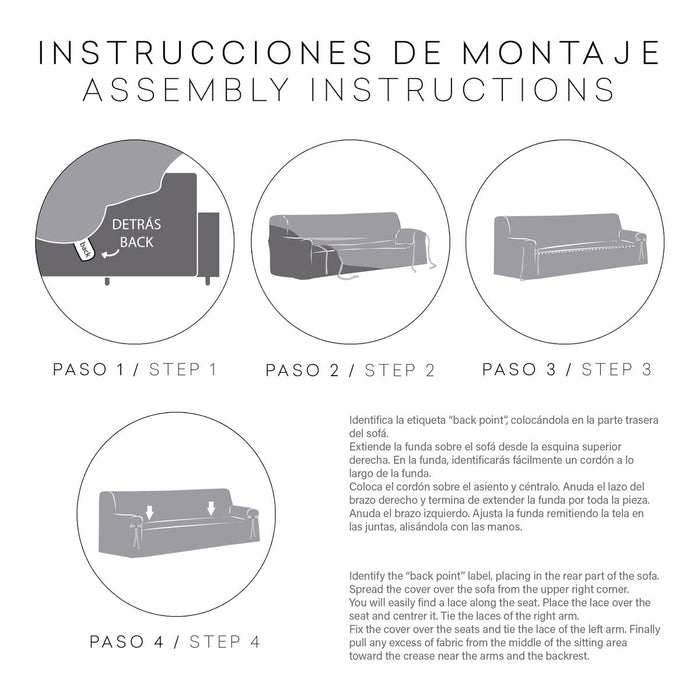 INSTRUCCIONES DE MONTAJE
ASSEMBLY INSTRUCTIONS

DETRÁS
BACK
back

PASO 1 / STEP 1

PASO 2 / STEP 2

PASO 3 / STEP 3

PASO 4 / STEP 4

Identifica la etiqueta "back point", colocándola en la parte trasera del sofá.
Extiende la funda sobre el sofá desde la esquina superior derecha. En la funda, identificarás fácilmente un cordón a lo largo de la funda.
Coloca el cordón sobre el asiento y céntralo. Anuda el lazo del brazo derecho y termina de extender la funda por toda la pieza. Anuda el brazo izquierdo. Ajusta la funda remitiendo la tela en las juntas, alisándola con las manos.

Identify the "back point" label, placing in the rear part of the sofa. Spread the cover over the sofa from the upper right corner. You will easily find a lace along the seat. Place the lace over the seat and centrer it. Tie the laces of the right arm.
Fix the cover over the seats and tie the lace of the left arm. Finally pull any excess of fabric from the middle of the sitting area toward the crease near the arms and the backrest.